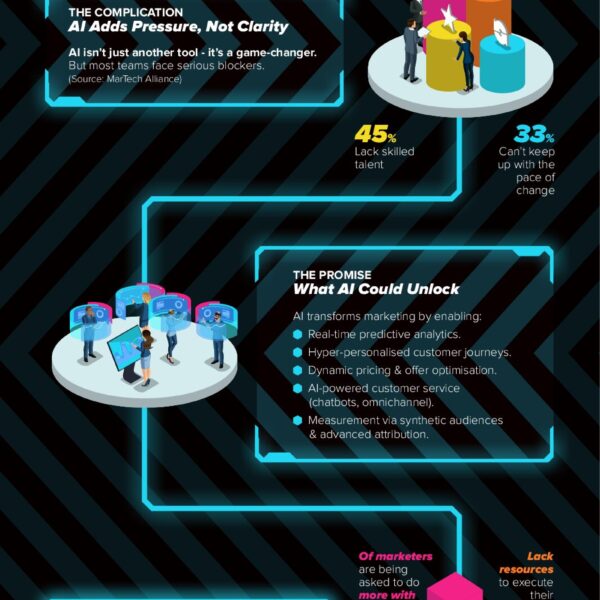 THE COMPLICATION
AI Adds Pressure, Not Clarity

AI isn't just another tool - it's a game-changer. But most teams face serious blockers.
(Source: MarTech Alliance)

45%
Lack skilled talent

33%
Can't keep up with the pace of change

THE PROMISE
What AI Could Unlock

AI transforms marketing by enabling:
Real-time predictive analytics.
Hyper-personalised customer journeys.
Dynamic pricing & offer optimisation.
AI-powered customer service (chatbots, omnichannel).
Measurement via synthetic audiences & advanced attribution.

Of marketers are being asked to do more with

Lack resources to execute their